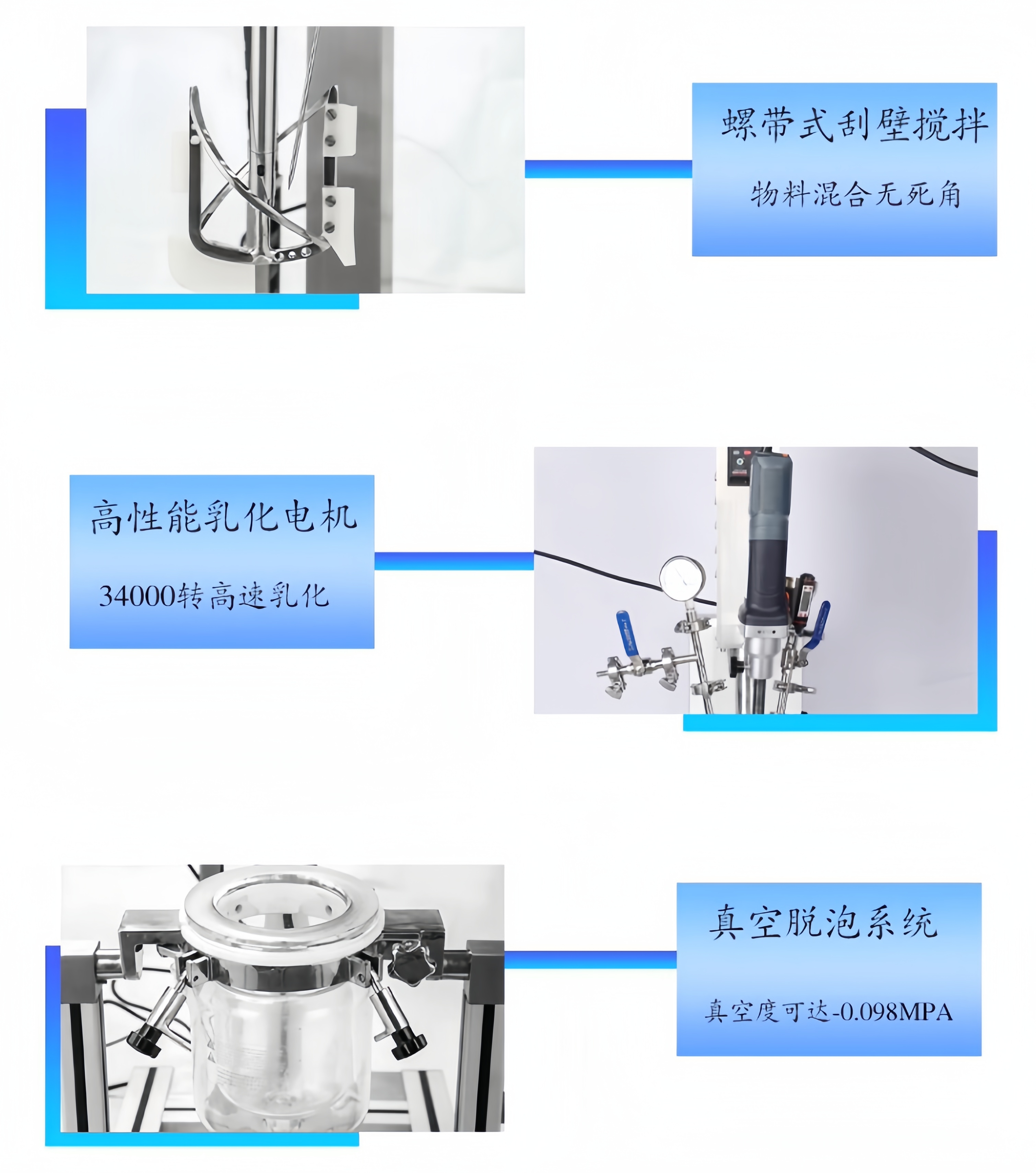 螺带式刮壁搅拌

物料混合无死角

高性能乳化电机

34000转高速乳化

真空脱泡系统

真空度可达-0.098MPA