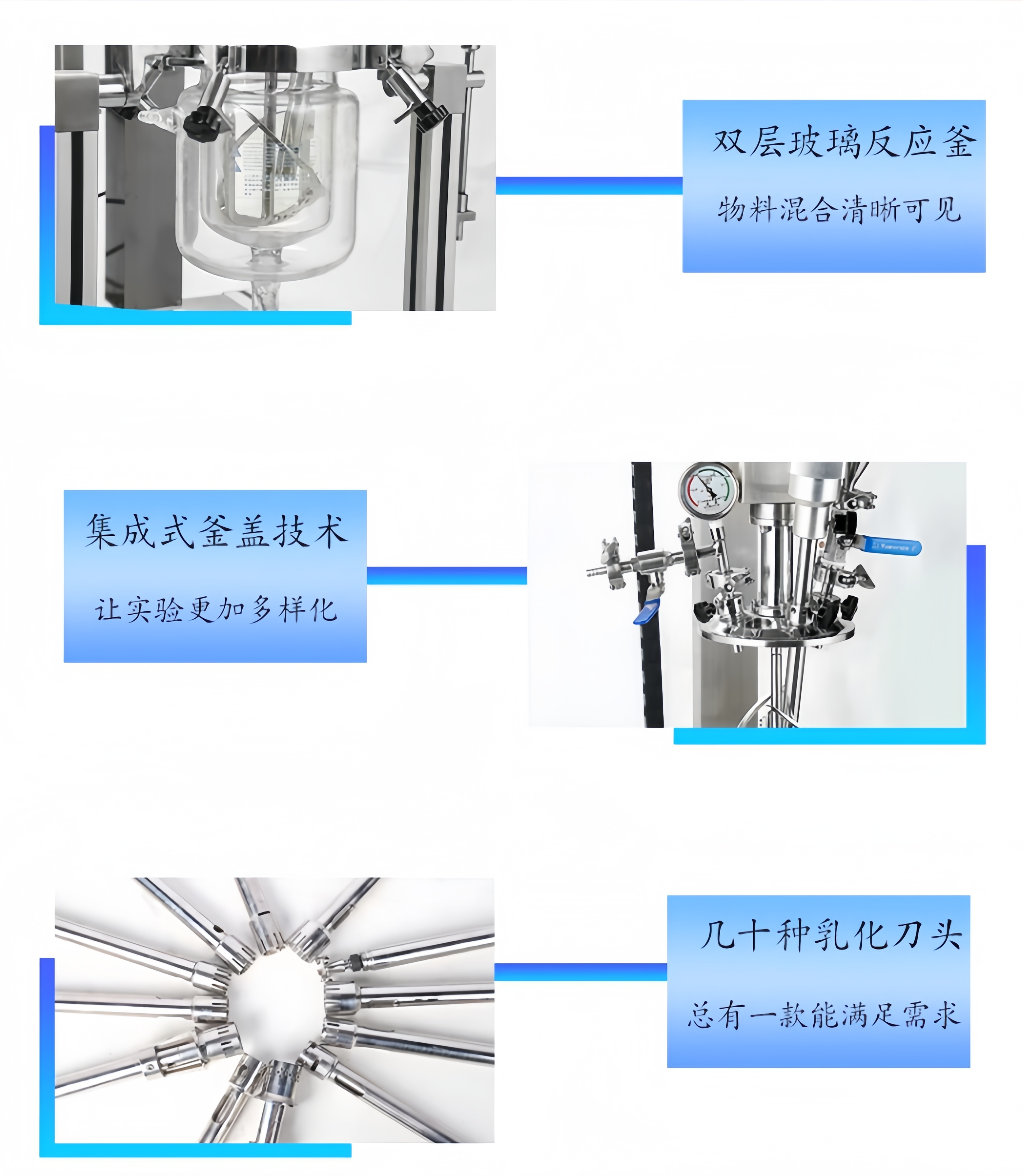 双层玻璃反应釜

物料混合清晰可见

集成式釜盖技术

让实验更加多样化

几十种乳化刀头

总有一款能满足需求